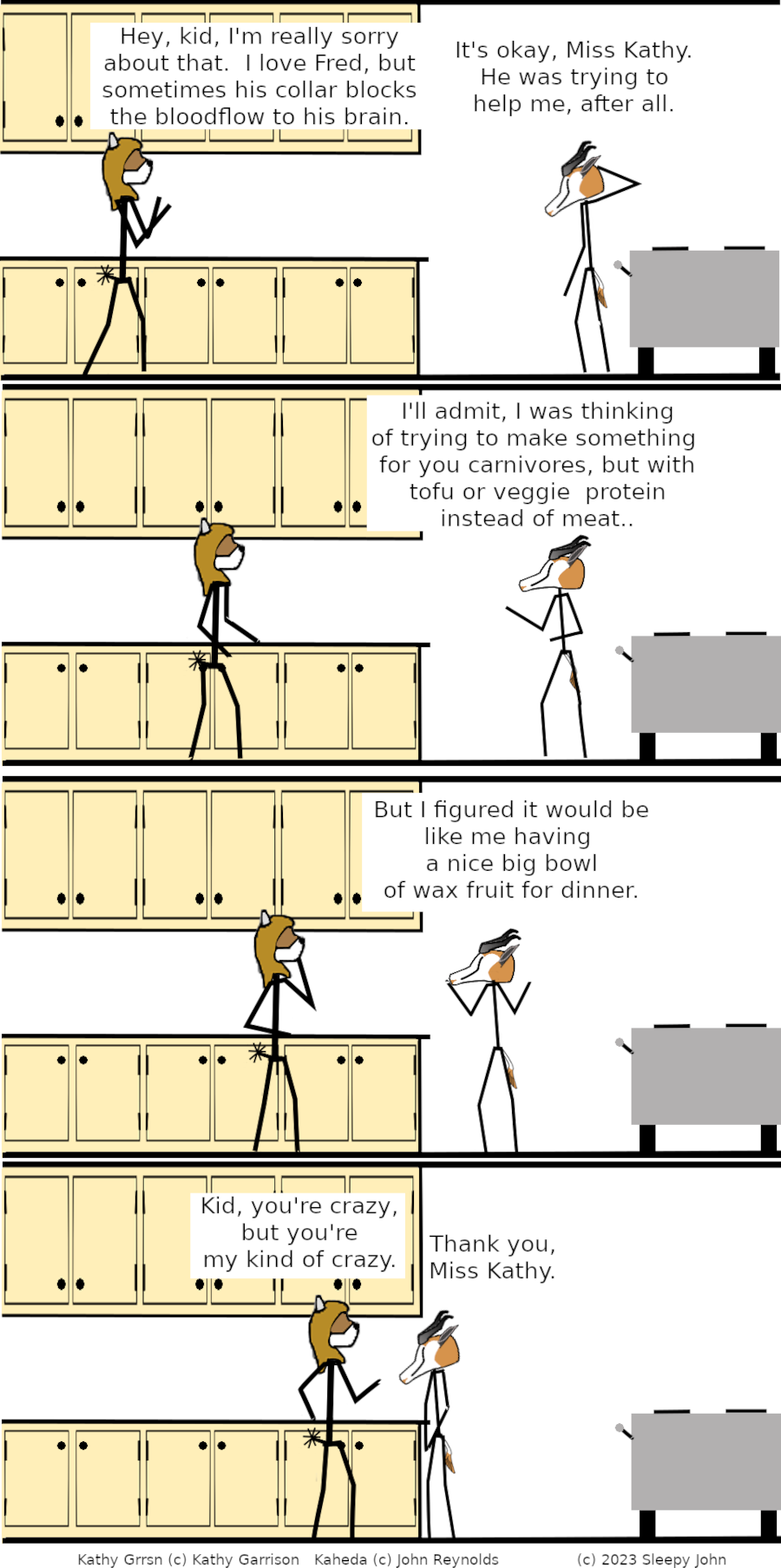 Hey, kid, I'm really sorry about that. I love Fred, but sometimes his collar blocks the bloodflow to his brain.

It's okay, Miss Kathy. He was trying to help me, after all.

I'll admit, I was thinking of trying to make something for you carnivores, but with tofu or veggie protein instead of meat..

But I figured it would be like me having a nice big bowl of wax fruit for dinner.

Kid, you're crazy, but you're my kind of crazy.

Thank you, Miss Kathy.

Kathy Grrsn (c) Kathy Garrison Kaheda (c) John Reynolds (c) 2023 Sleepy John